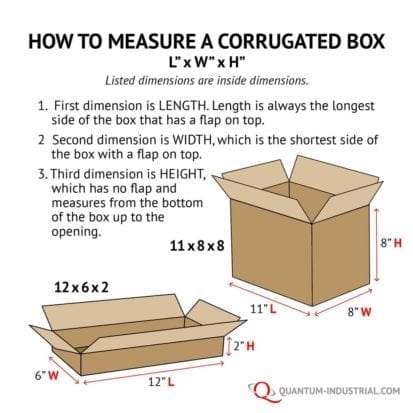 HOW TO MEASURE A CORRUGATED BOX
L" x W" x H"
Listed dimensions are inside dimensions.

1. First dimension is LENGTH. Length is always the longest side of the box that has a flap on top.

2 Second dimension is WIDTH, which is the shortest side of the box with a flap on top.

3. Third dimension is HEIGHT, which has no flap and measures from the bottom of the box up to the opening.

11 x 8 x 8

8" H

11" L

8" W

12 x 6 x 2

2" H

6" W

12" L

Q QUANTUM-INDUSTRIAL.COM